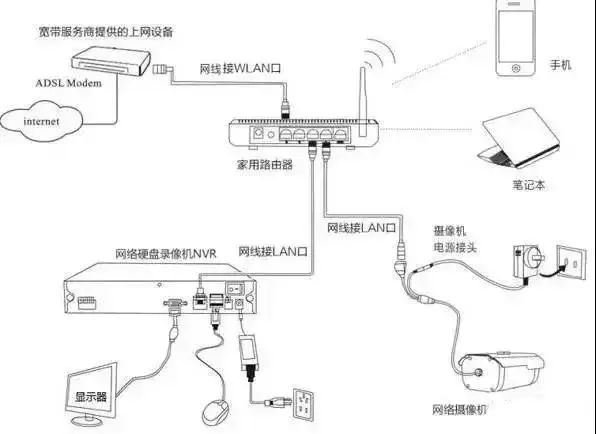 宽带服务商提供的上网设备

ADSL Modem

internet

网线接WLAN口

手机

家用路由器

笔记本

网线接LAN口

摄像机
电源接头

网络硬盘录像机NVR

网线接LAN口

显示器

网络摄像机